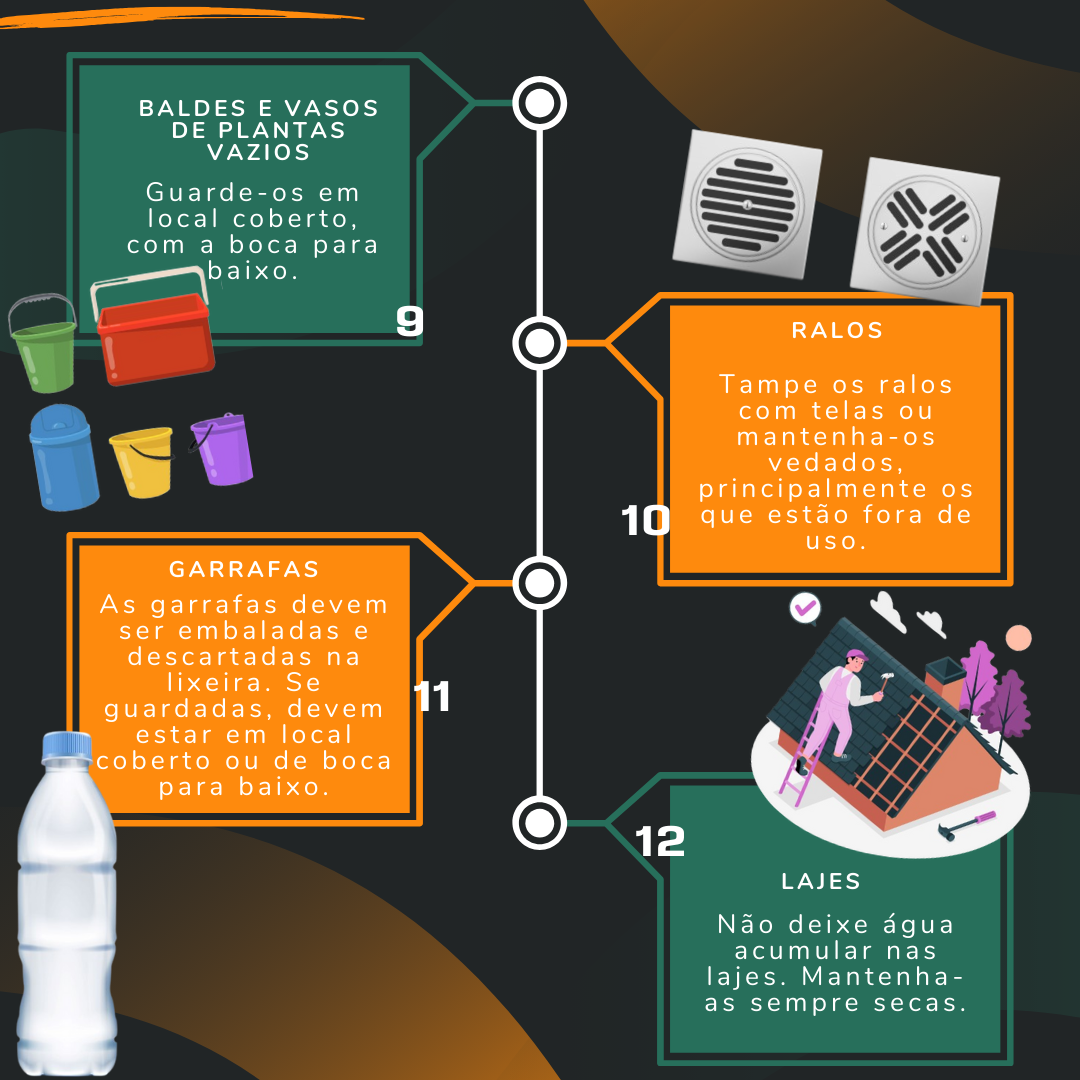 BALDES E VASOS DE PLANTAS VAZIOS

Guarde-os em local coberto, com a boca para baixo.

9

RALOS

Tampe os ralos com telas ou mantenha-os vedados, principalmente os que estão fora de uso.

10

GARRAFAS

As garrafas devem ser embaladas e descartadas na lixeira. Se guardadas, devem estar em local coberto ou de boca para baixo.

11

12

LAJES

Não deixe água acumular nas lajes. Mantenha-as sempre secas.